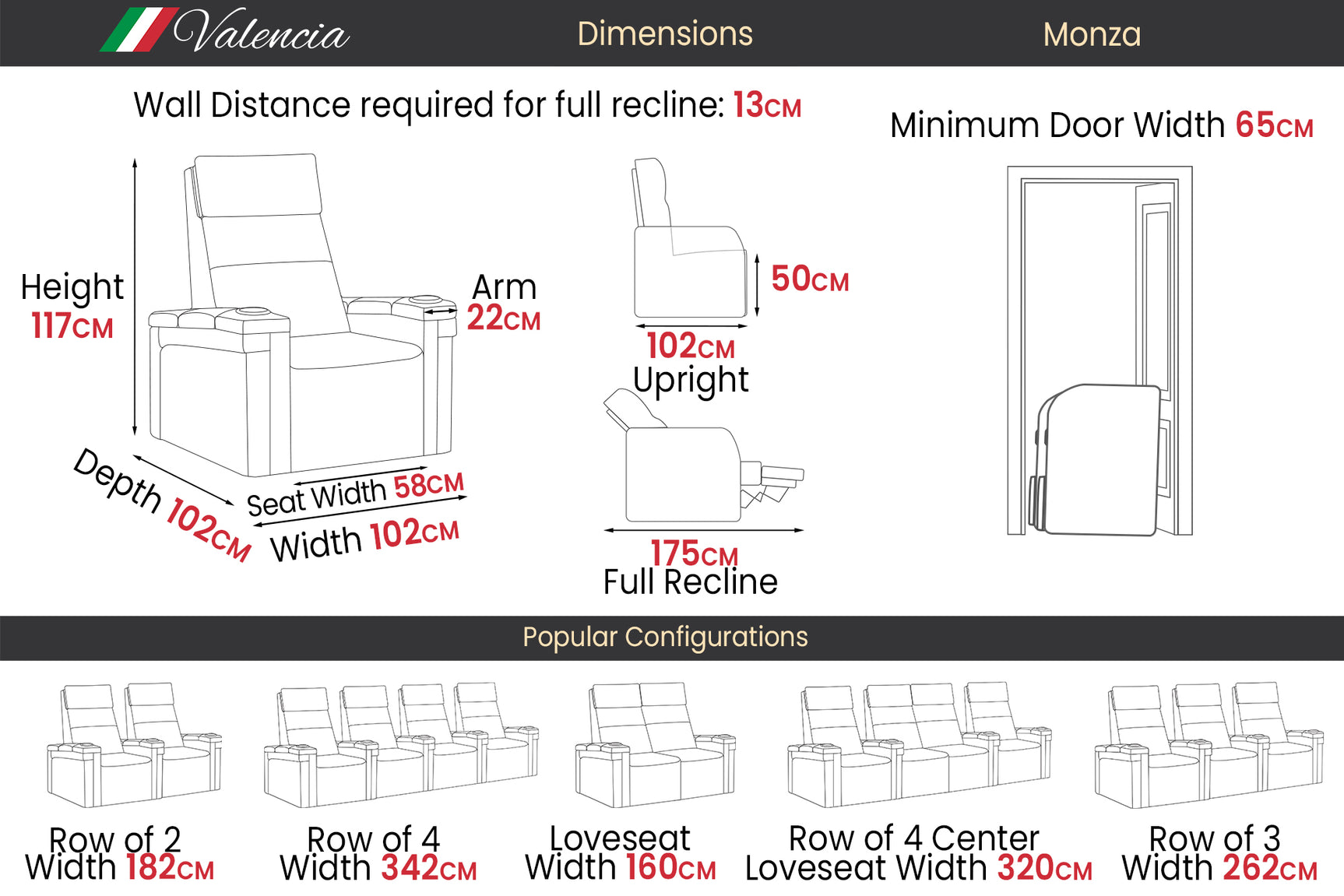 Valencia
Dimensions
Monza

Wall Distance required for full recline: 13CM

Minimum Door Width 65CM

Height
117CM

Arm
22CM

Depth 102CM
Seat Width 58CM
Width 102CM

50CM
102CM
Upright

175CM
Full Recline

Popular Configurations

Row of 2
Width 182CM

Row of 4
Width 342CM

Loveseat
Width 160CM

Row of 4 Center
Loveseat Width 320CM

Row of 3
Width 262CM