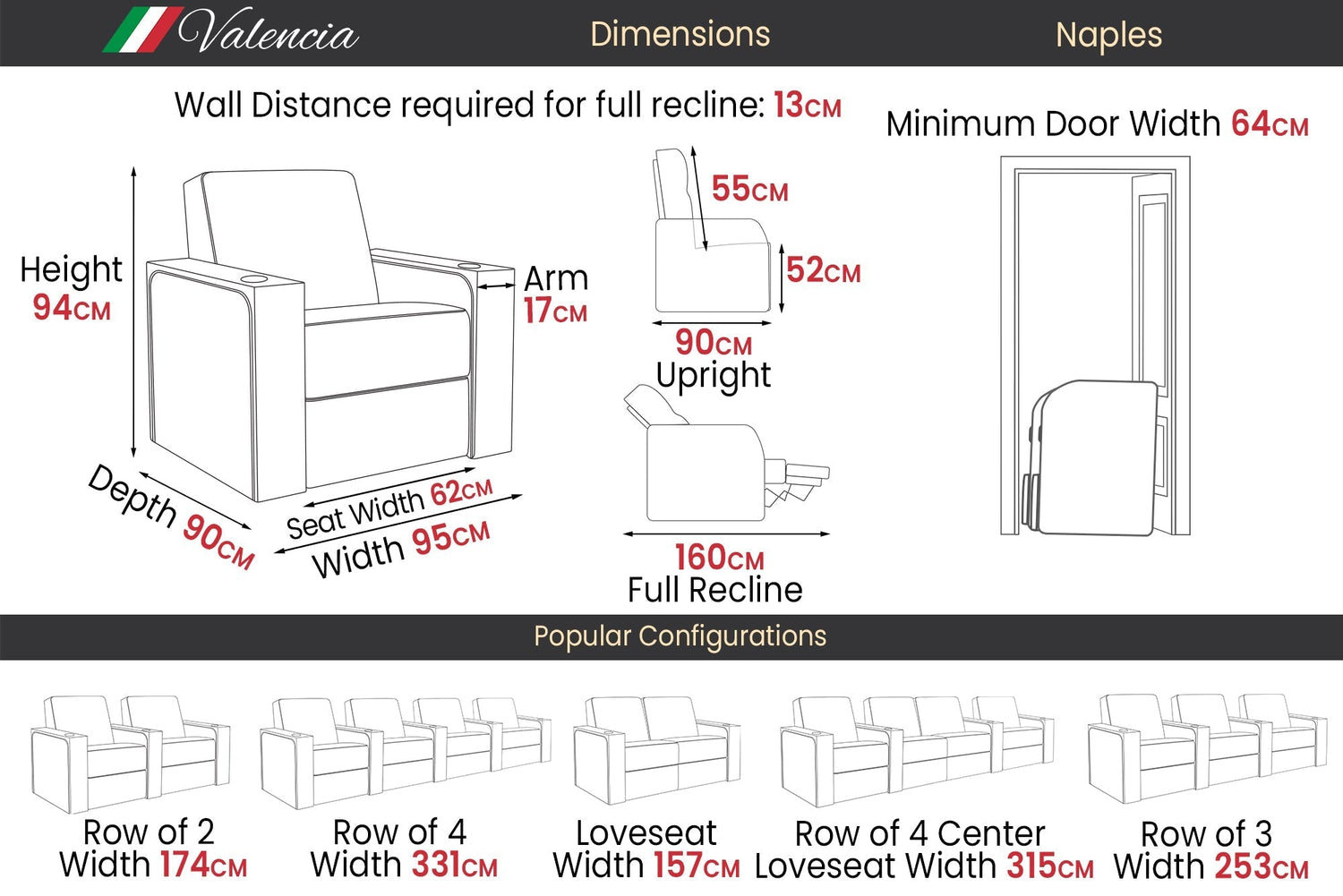 Valencia Dimensions Naples

Wall Distance required for full recline: 13CM

Minimum Door Width 64CM

Height 94CM

Arm 17CM

Depth 90CM

Seat Width 62CM

Width 95CM

55CM

52CM

90CM Upright

160CM Full Recline

Popular Configurations

Row of 2 Width 174CM

Row of 4 Width 331CM

Loveseat Width 157CM

Row of 4 Center Loveseat Width 315CM

Row of 3 Width 253CM