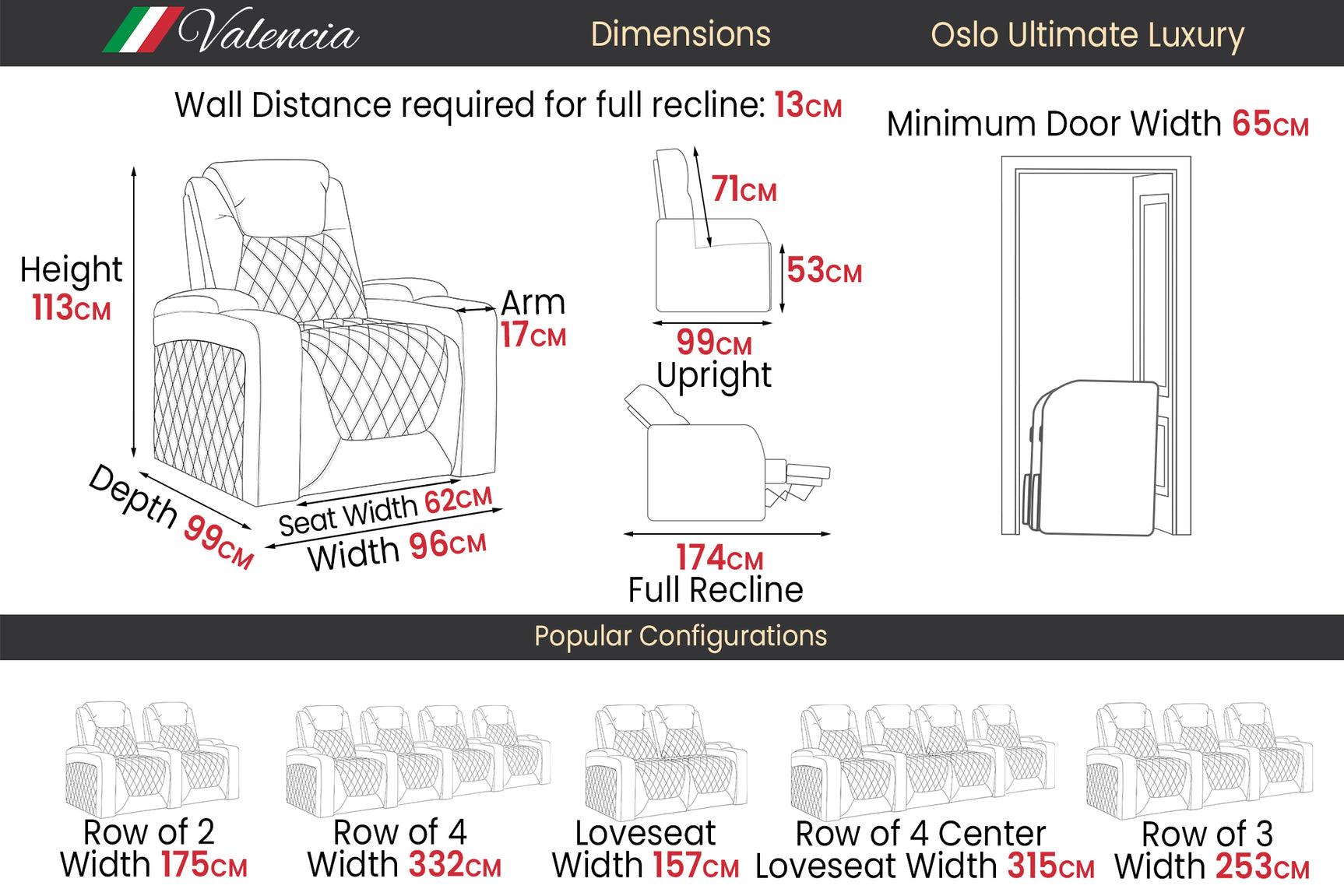 Valencia
Dimensions
Oslo Ultimate Luxury

Wall Distance required for full recline: 13CM

Minimum Door Width 65CM

Height
113CM

Arm
17CM

Depth 99CM

Seat Width 62CM

Width 96CM

71CM

53CM

99CM
Upright

174CM
Full Recline

Popular Configurations

Row of 2
Width 175CM

Row of 4
Width 332CM

Loveseat
Width 157CM

Row of 4 Center
Loveseat Width 315CM

Row of 3
Width 253CM