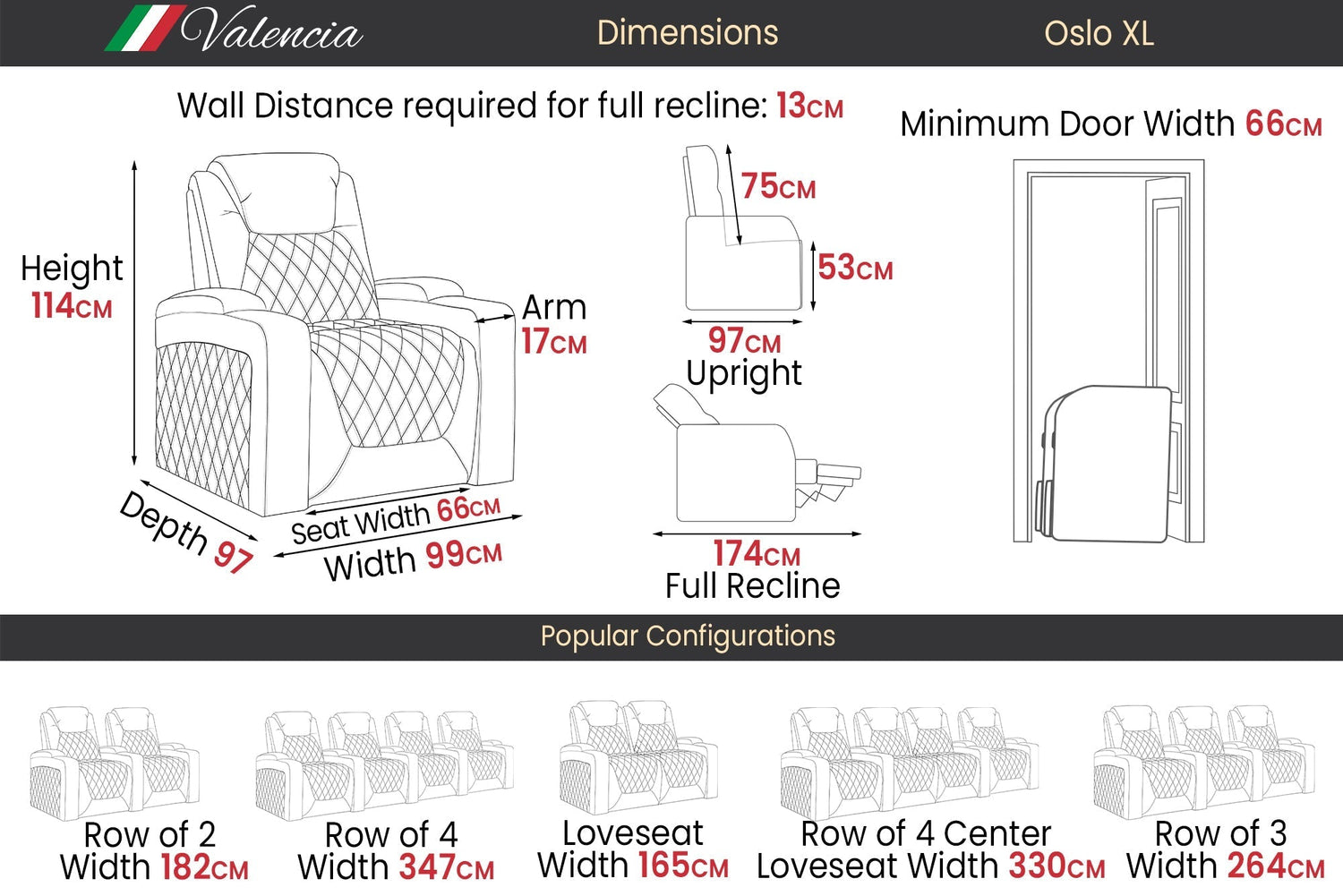 Valencia

Dimensions

Oslo XL

Wall Distance required for full recline: 13CM

Minimum Door Width 66CM

Height
114CM

Arm
17CM

Depth 97

Seat Width 66CM

Width 99CM

75CM

53CM

97CM
Upright

174CM
Full Recline

Popular Configurations

Row of 2
Width 182CM

Row of 4
Width 347CM

Loveseat
Width 165CM

Row of 4 Center
Loveseat Width 330CM

Row of 3
Width 264CM