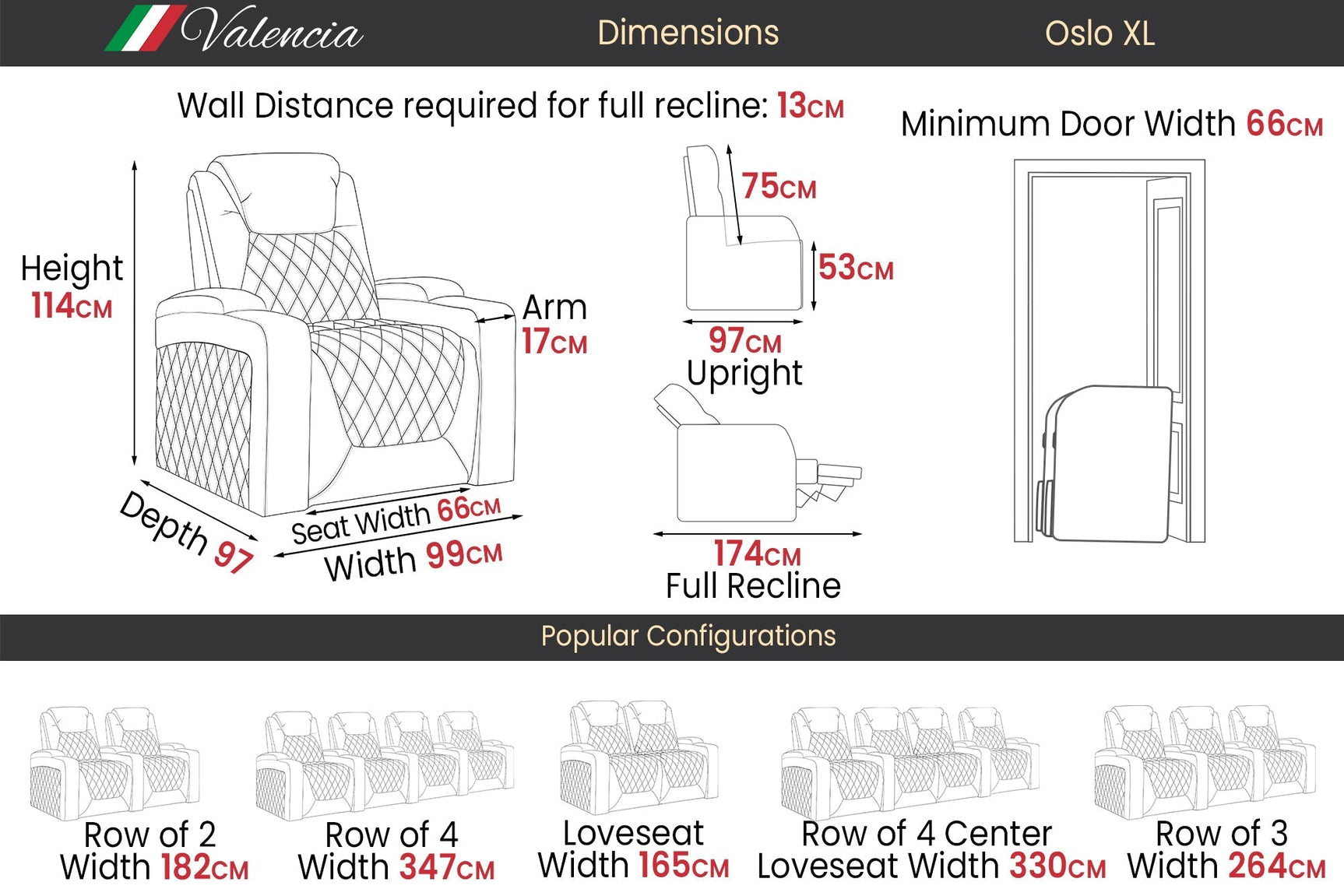 Valencia Dimensions Oslo XL

Wall Distance required for full recline: 13CM

Minimum Door Width 66CM

Height 114CM

Arm 17CM

Depth 97

Seat Width 66CM

Width 99CM

75CM

53CM

97CM Upright

174CM Full Recline

Popular Configurations

Row of 2 Width 182CM

Row of 4 Width 347CM

Loveseat Width 165CM

Row of 4 Center Loveseat Width 330CM

Row of 3 Width 264CM